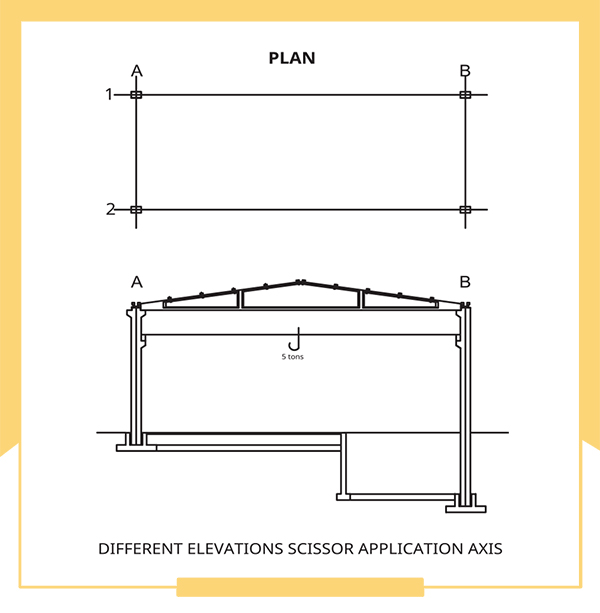 PLAN

A

B

1

2

A

B

5 tons

DIFFERENT ELEVATIONS SCISSOR APPLICATION AXIS